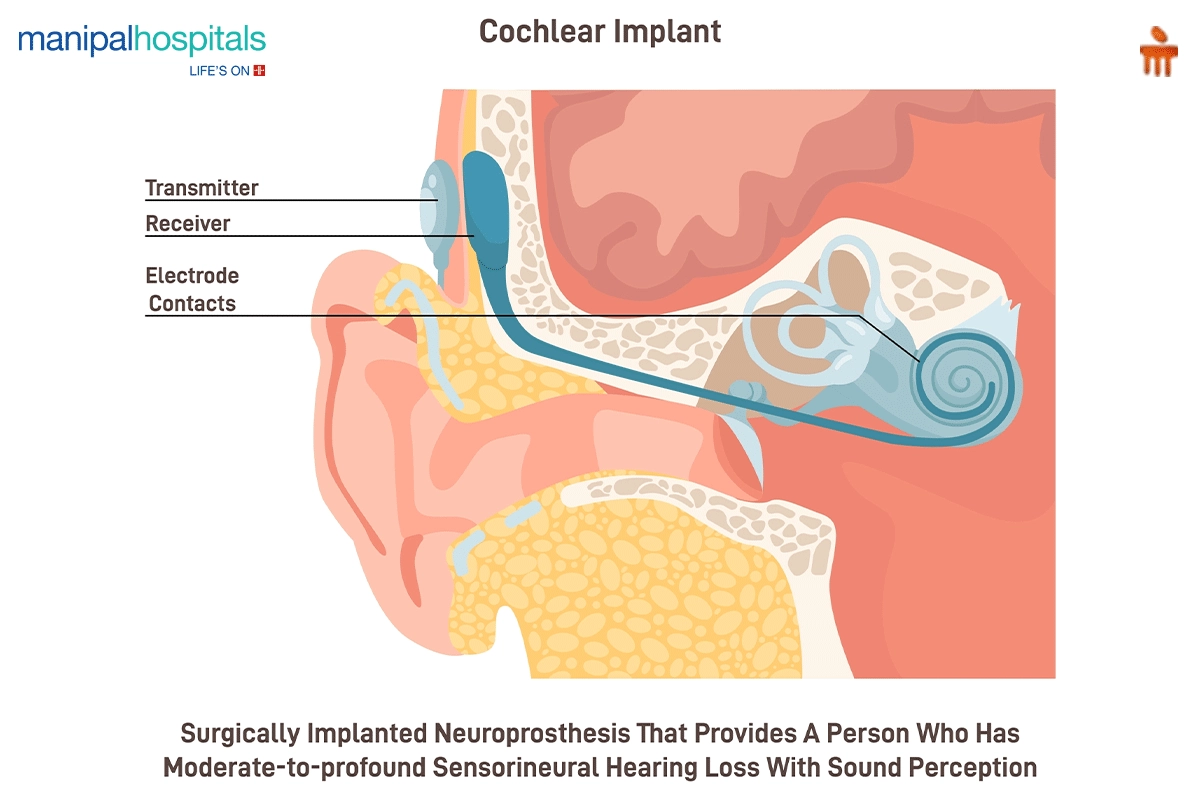 manipalhospitals
LIFE'S ON

Cochlear Implant

Transmitter

Receiver

Electrode Contacts

Surgically Implanted Neuroprosthesis That Provides A Person Who Has Moderate-to-profound Sensorineural Hearing Loss With Sound Perception