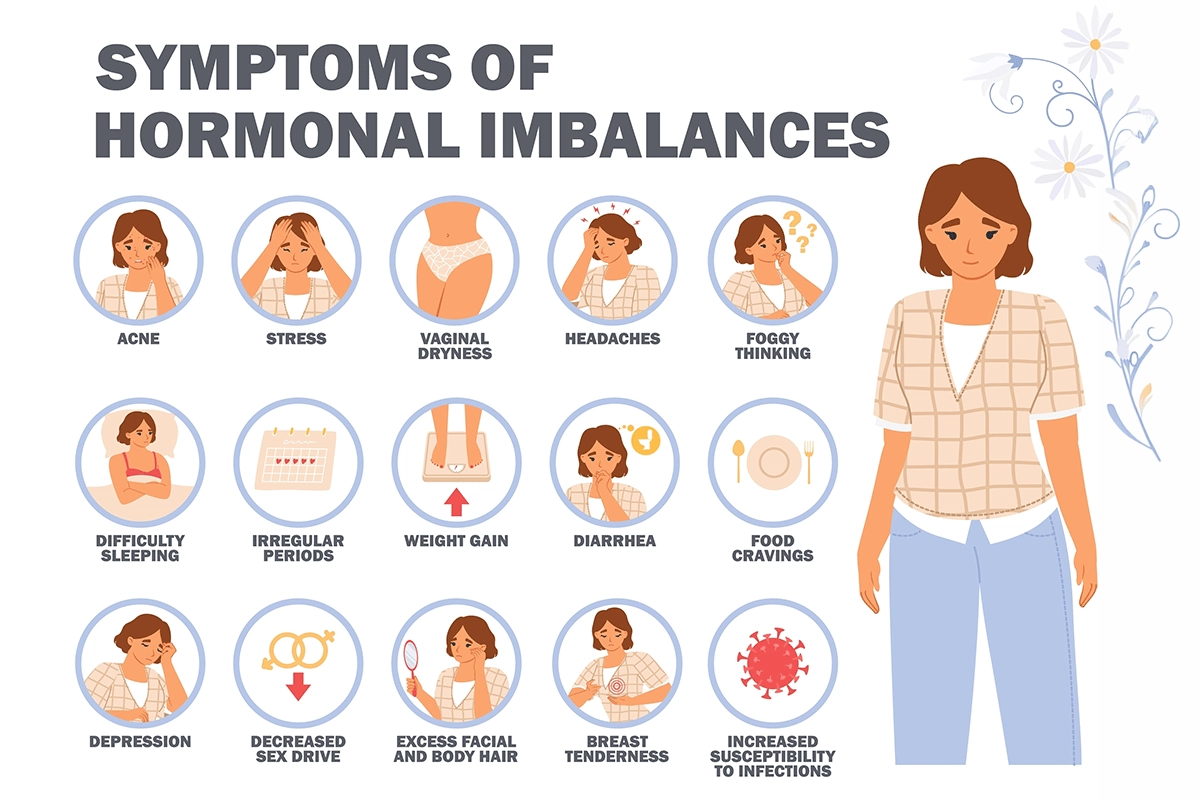 SYMPTOMS OF HORMONAL IMBALANCES

ACNE

STRESS

VAGINAL DRYNESS

HEADACHES

FOGGY THINKING

DIFFICULTY SLEEPING

IRREGULAR PERIODS

WEIGHT GAIN

DIARRHEA

FOOD CRAVINGS

DEPRESSION

DECREASED SEX DRIVE

EXCESS FACIAL AND BODY HAIR

BREAST TENDERNESS

INCREASED SUSCEPTIBILITY TO INFECTIONS